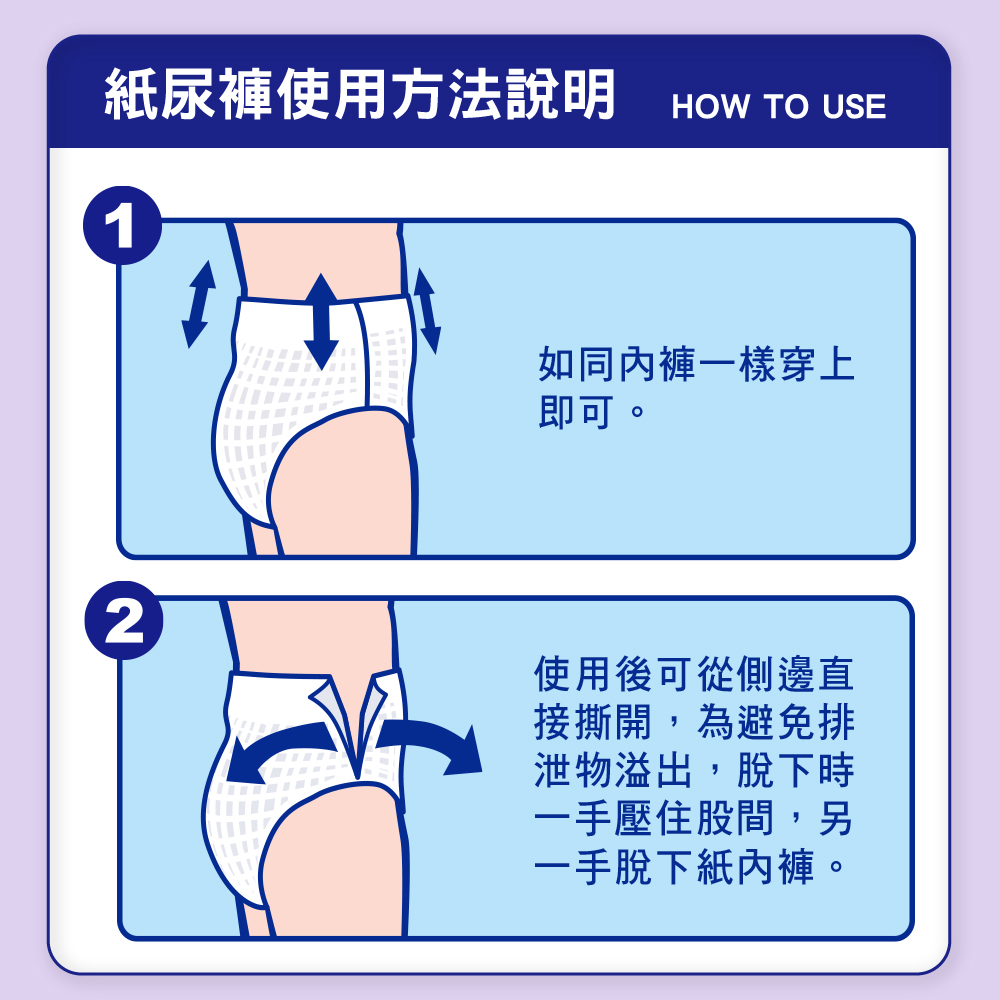 紙尿褲使用方法說明 HOW TO USE

1

如同內褲一樣穿上即可。

2

使用後可從側邊直接撕開，為避免排泄物溢出，脫下時一手壓住股間，另一手脫下紙內褲。