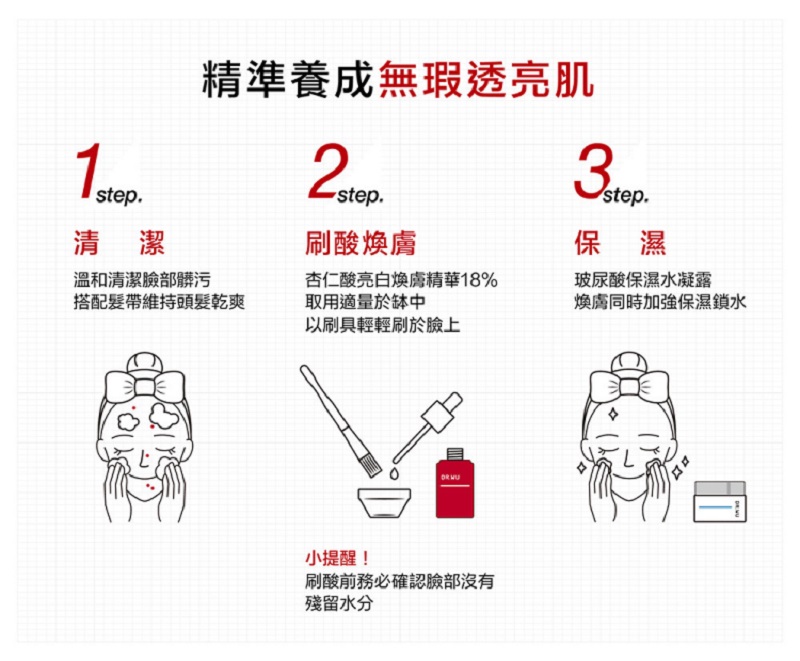 精準養成無瑕透亮肌

1 step.

清 潔

溫和清潔臉部髒污
搭配髮帶維持頭髮乾爽

2 step.

刷酸煥膚

杏仁酸亮白煥膚精華18%
取用適量於缽中
以刷具輕輕刷於臉上

DR.WU

小提醒！
刷酸前務必確認臉部沒有殘留水分

3 step.

保 濕

玻尿酸保濕水凝露
煥膚同時加強保濕鎖水

DR.WU