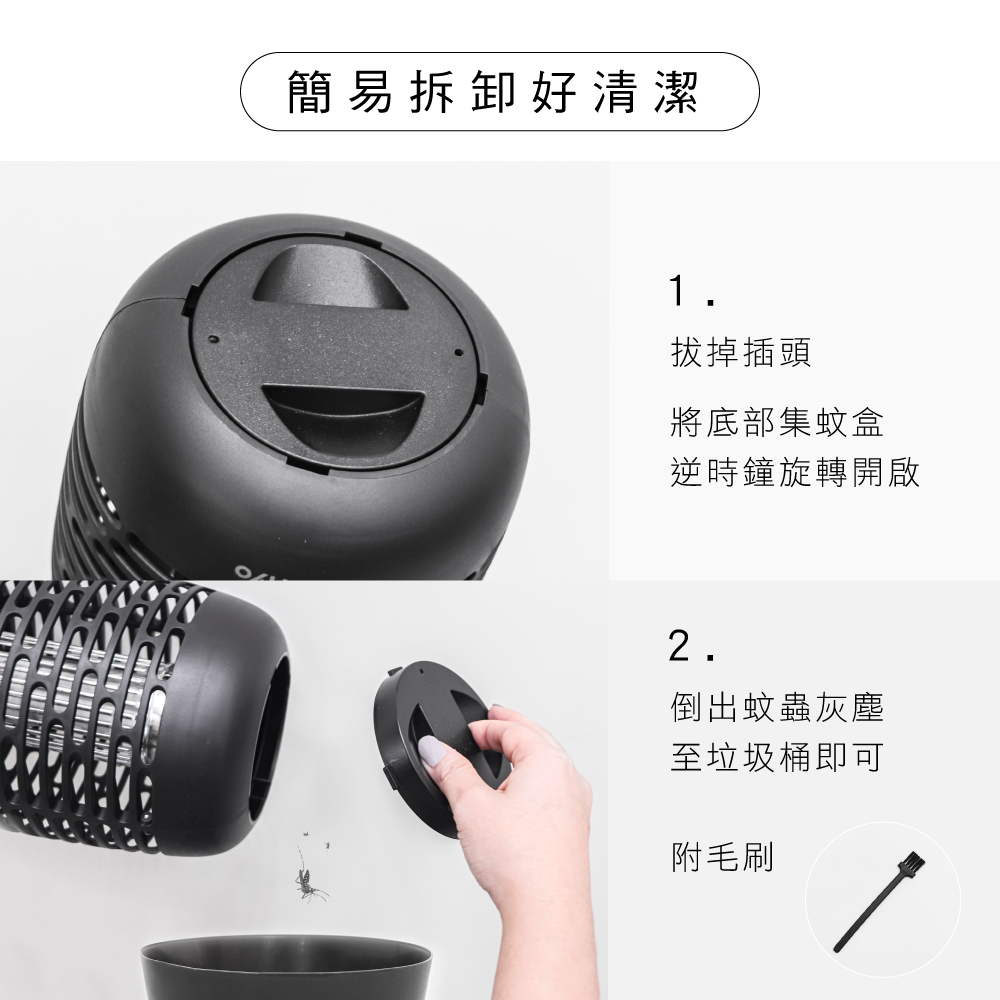 簡易拆卸好清潔

1.

拔掉插頭

將底部集蚊盒
逆時鐘旋轉開啟

2.

倒出蚊蟲灰塵
至垃圾桶即可

附毛刷