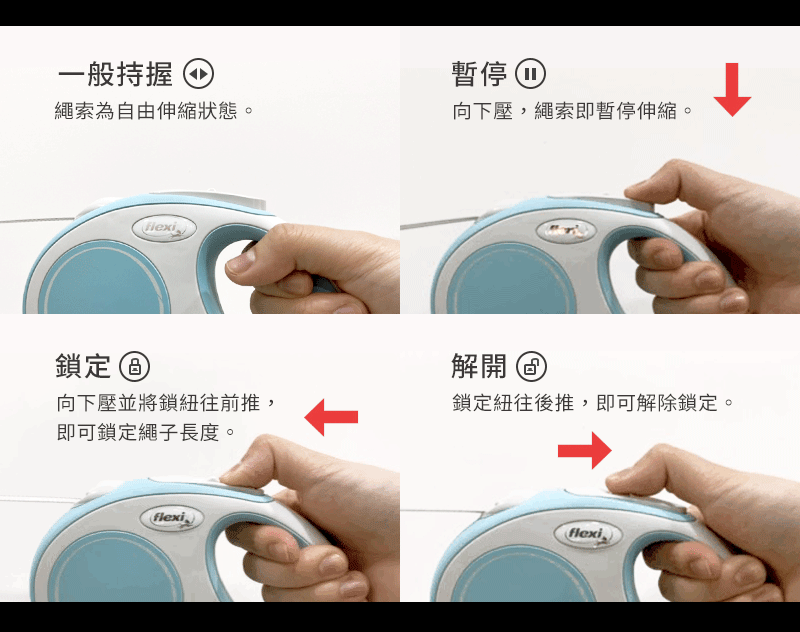 一般持握

繩索為自由伸縮狀態。

flexi

暫停

向下壓，繩索即暫停伸縮。

flexi

鎖定

向下壓並將鎖紐往前推，即可鎖定繩子長度。

flexi

解開

鎖定紐往後推，即可解除鎖定。

flexi