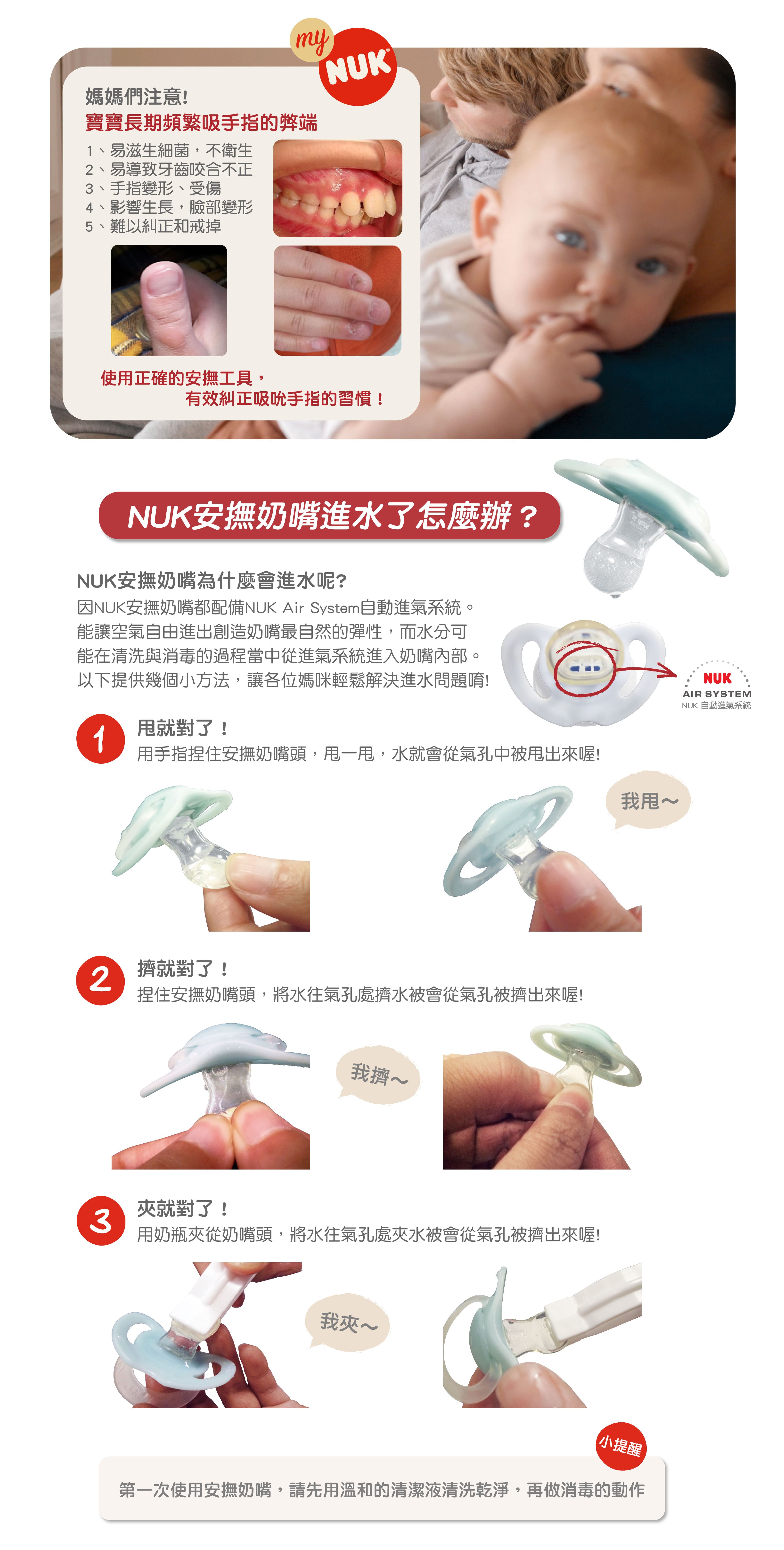 my NUK

媽媽們注意!
寶寶長期頻繁吸手指的弊端

1、易滋生細菌，不衛生
2、易導致牙齒咬合不正
3、手指變形、受傷
4、影響生長，臉部變形
5、難以糾正和戒掉

使用正確的安撫工具，
有效糾正吸吮手指的習慣！

NUK安撫奶嘴進水了怎麼辦？

NUK安撫奶嘴為什麼會進水呢?
因NUK安撫奶嘴都配備NUK Air System自動進氣系統。能讓空氣自由進出創造奶嘴最自然的彈性，而水分可能在清洗與消毒的過程當中從進氣系統進入奶嘴內部。以下提供幾個小方法，讓各位媽咪輕鬆解決進水問題唷!

NUK
AIR SYSTEM
NUK 自動進氣系統

1 甩就對了！
用手指捏住安撫奶嘴頭，甩一甩，水就會從氣孔中被甩出來喔!

我甩～

2 擠就對了！
捏住安撫奶嘴頭，將水往氣孔處擠水被會從氣孔被擠出來喔!

我擠～

3 夾就對了！
用奶瓶夾從奶嘴頭，將水往氣孔處夾水被會從氣孔被擠出來喔!

我夾～

小提醒
第一次使用安撫奶嘴，請先用溫和的清潔液清洗乾淨，再做消毒的動作