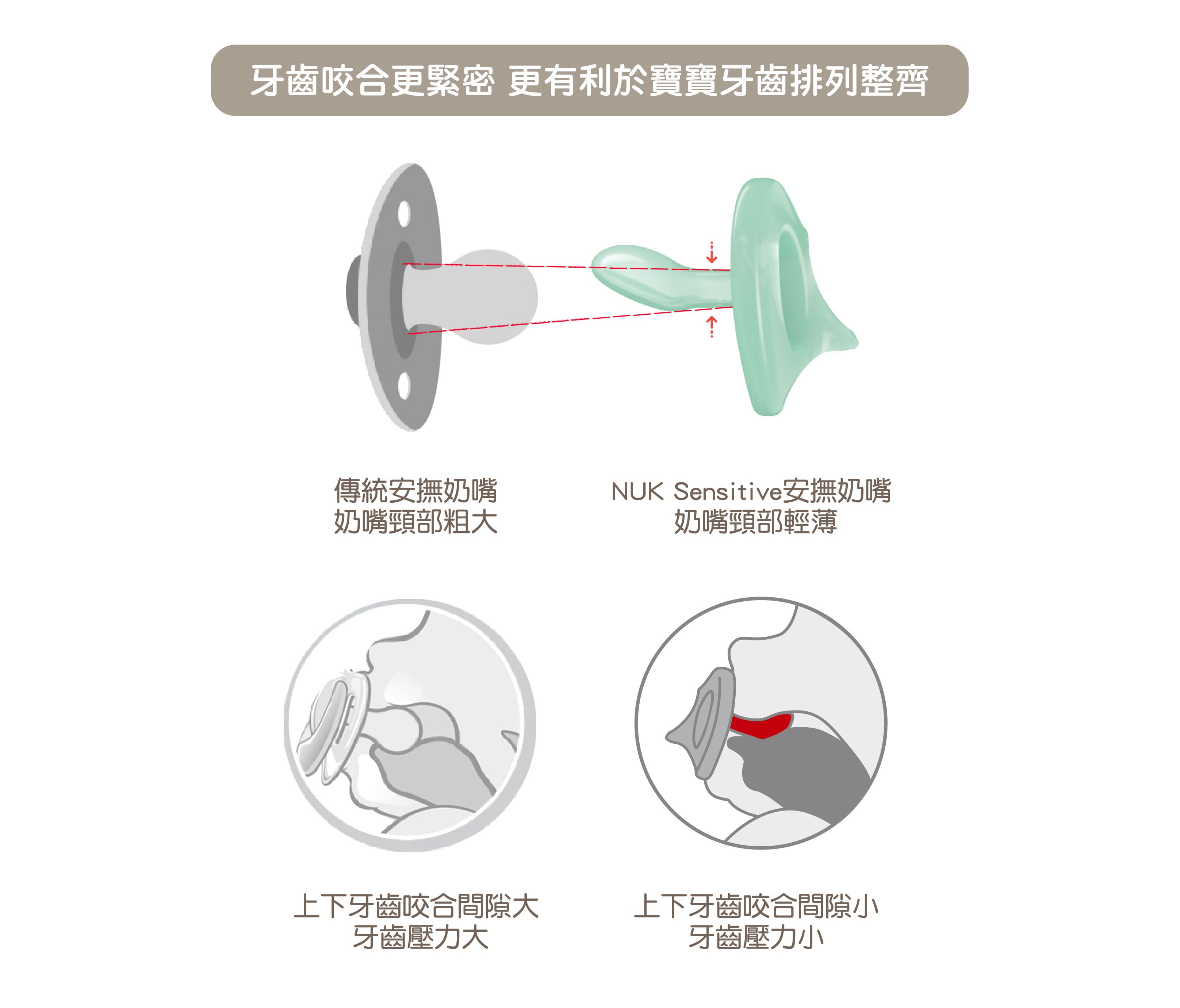 牙齒咬合更緊密 更有利於寶寶牙齒排列整齊

傳統安撫奶嘴
奶嘴頸部粗大

NUK Sensitive安撫奶嘴
奶嘴頸部輕薄

上下牙齒咬合間隙大
牙齒壓力大

上下牙齒咬合間隙小
牙齒壓力小