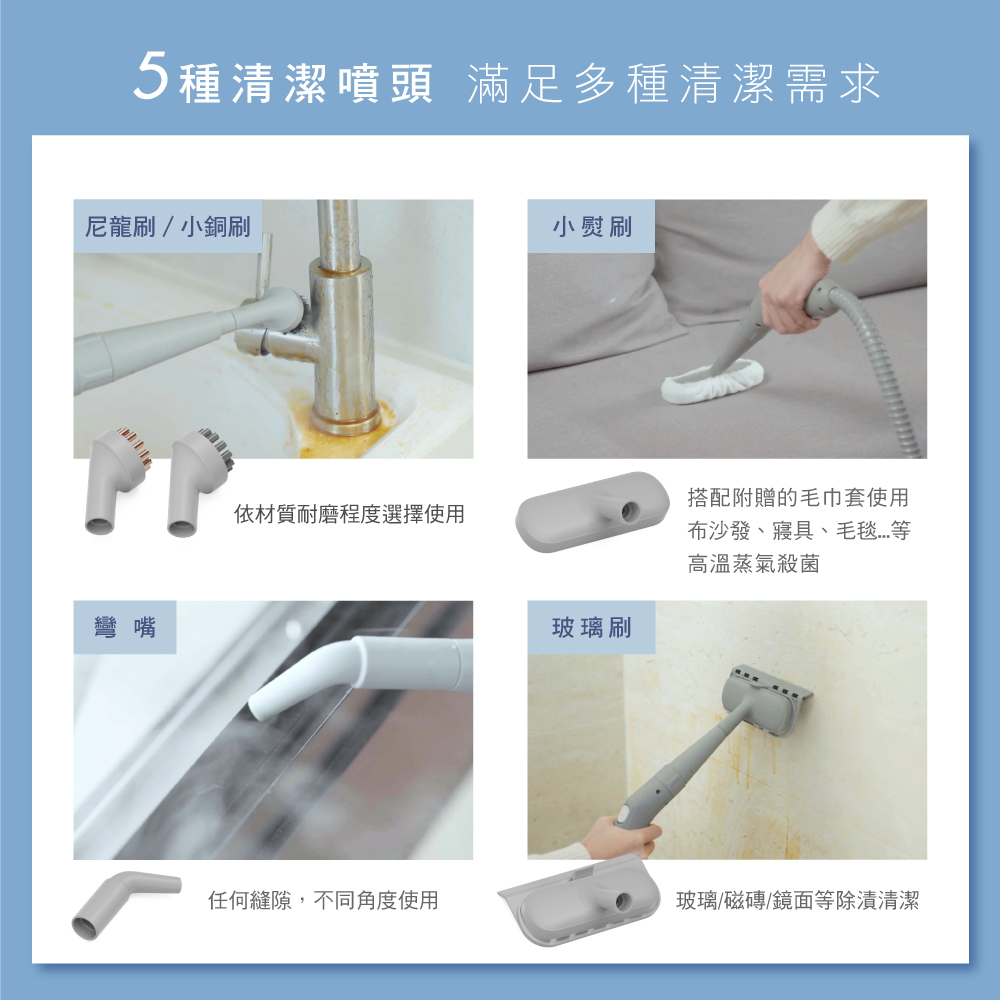 5種清潔噴頭 滿足多種清潔需求

尼龍刷 / 小銅刷

依材質耐磨程度選擇使用

小熨刷

搭配附贈的毛巾套使用
布沙發、寢具、毛毯...等
高溫蒸氣殺菌

彎嘴

任何縫隙，不同角度使用

玻璃刷

玻璃/磁磚/鏡面等除漬清潔