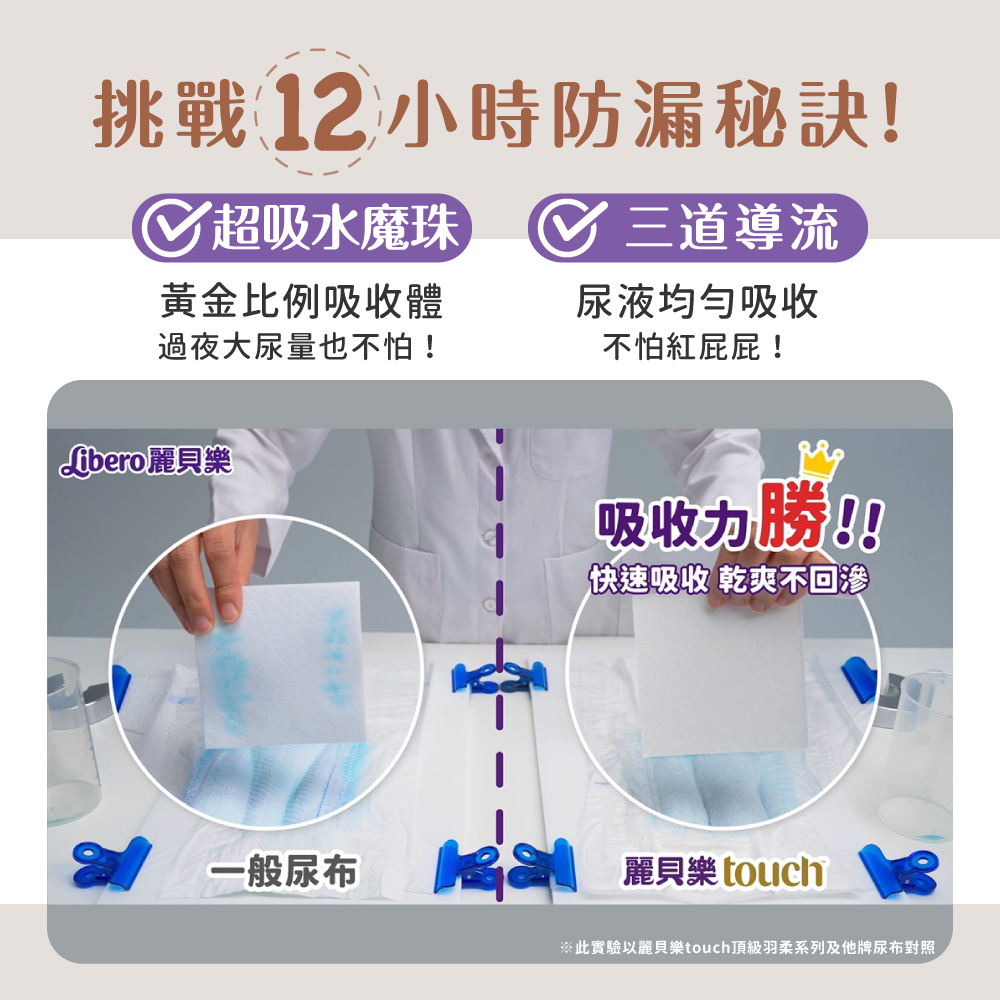 挑戰12小時防漏秘訣!

超吸水魔珠
黃金比例吸收體
過夜大尿量也不怕!

三道導流
尿液均勻吸收
不怕紅屁屁!

Libero麗貝樂

吸收力勝!!
快速吸收 乾爽不回滲

一般尿布

麗貝樂touch

※此實驗以麗貝樂touch頂級羽柔系列及他牌尿布對照