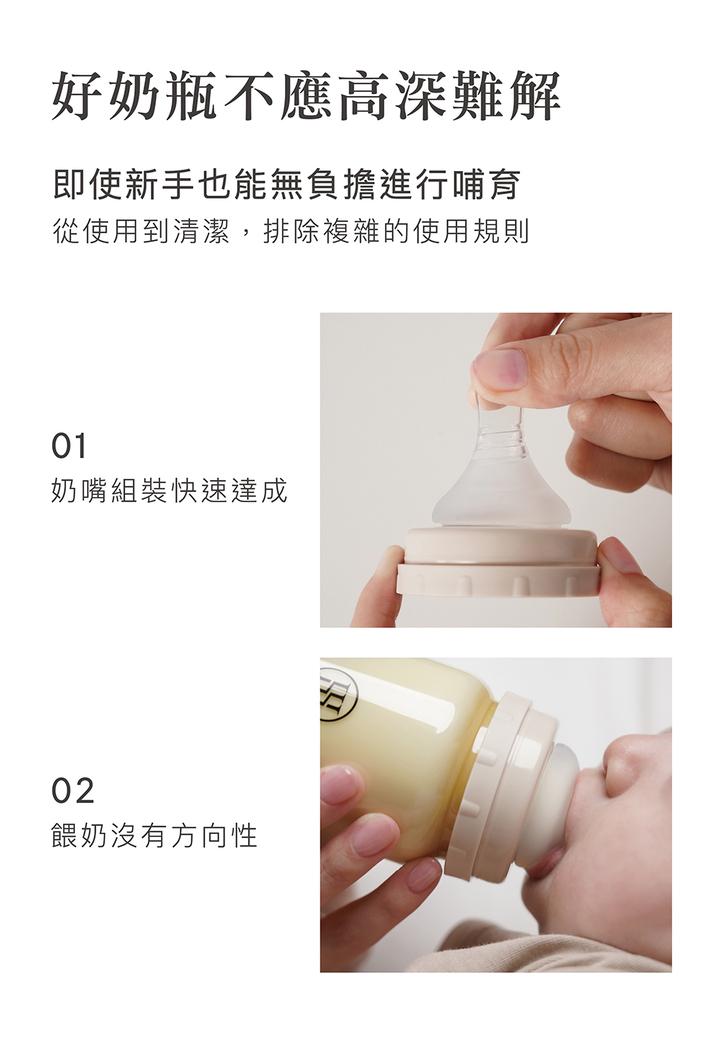 好奶瓶不應高深難解

即使新手也能無負擔進行哺育
從使用到清潔，排除複雜的使用規則

01
奶嘴組裝快速達成

02
餵奶沒有方向性